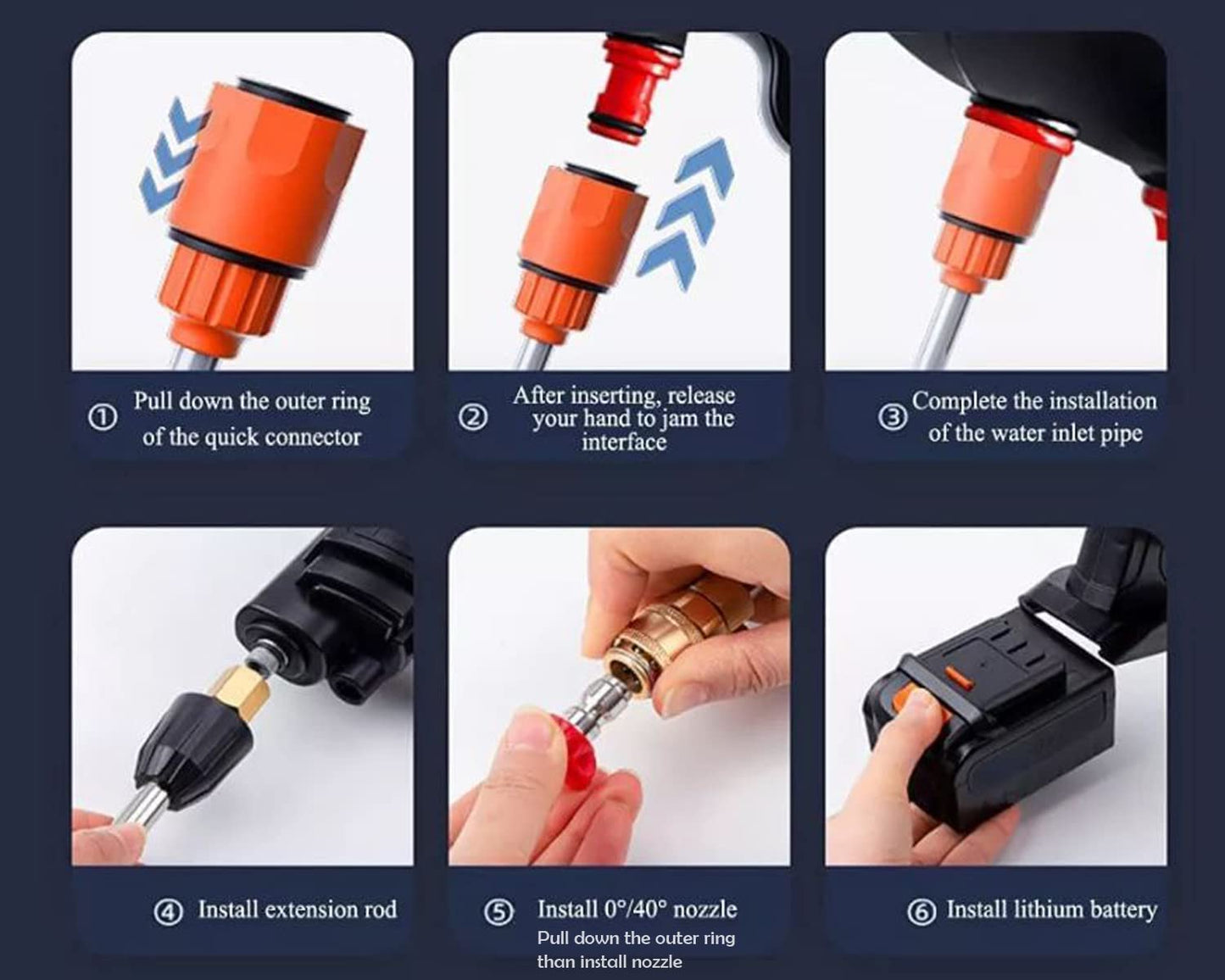 ① Pull down the outer ring of the quick connector

② After inserting, release your hand to jam the interface

③ Complete the installation of the water inlet pipe

④ Install extension rod

⑤ Install 0°/40° nozzle
Pull down the outer ring than install nozzle

⑥ Install lithium battery